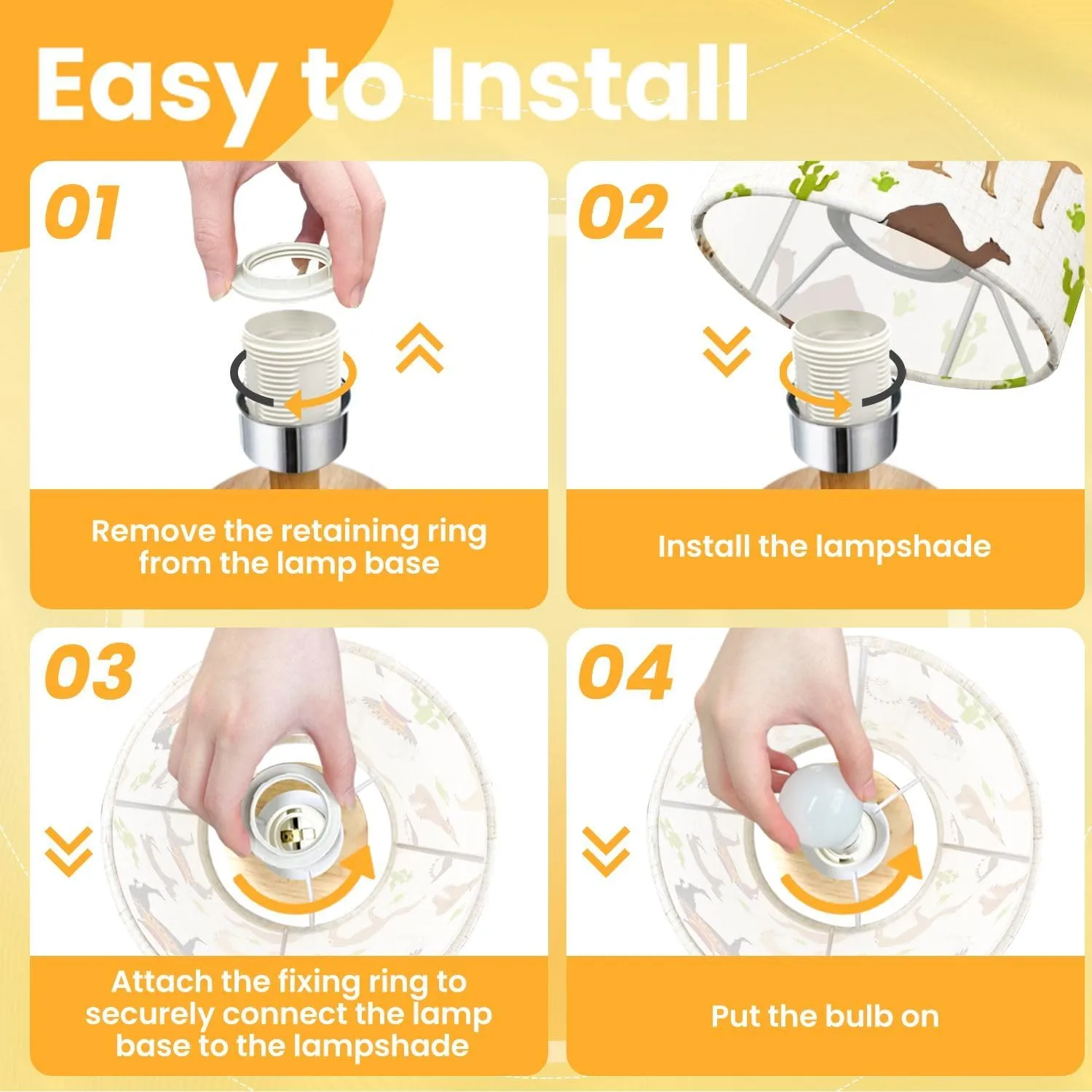 Easy to Install

01

Remove the retaining ring from the lamp base

02

Install the lampshade

03

Attach the fixing ring to securely connect the lamp base to the lampshade

04

Put the bulb on